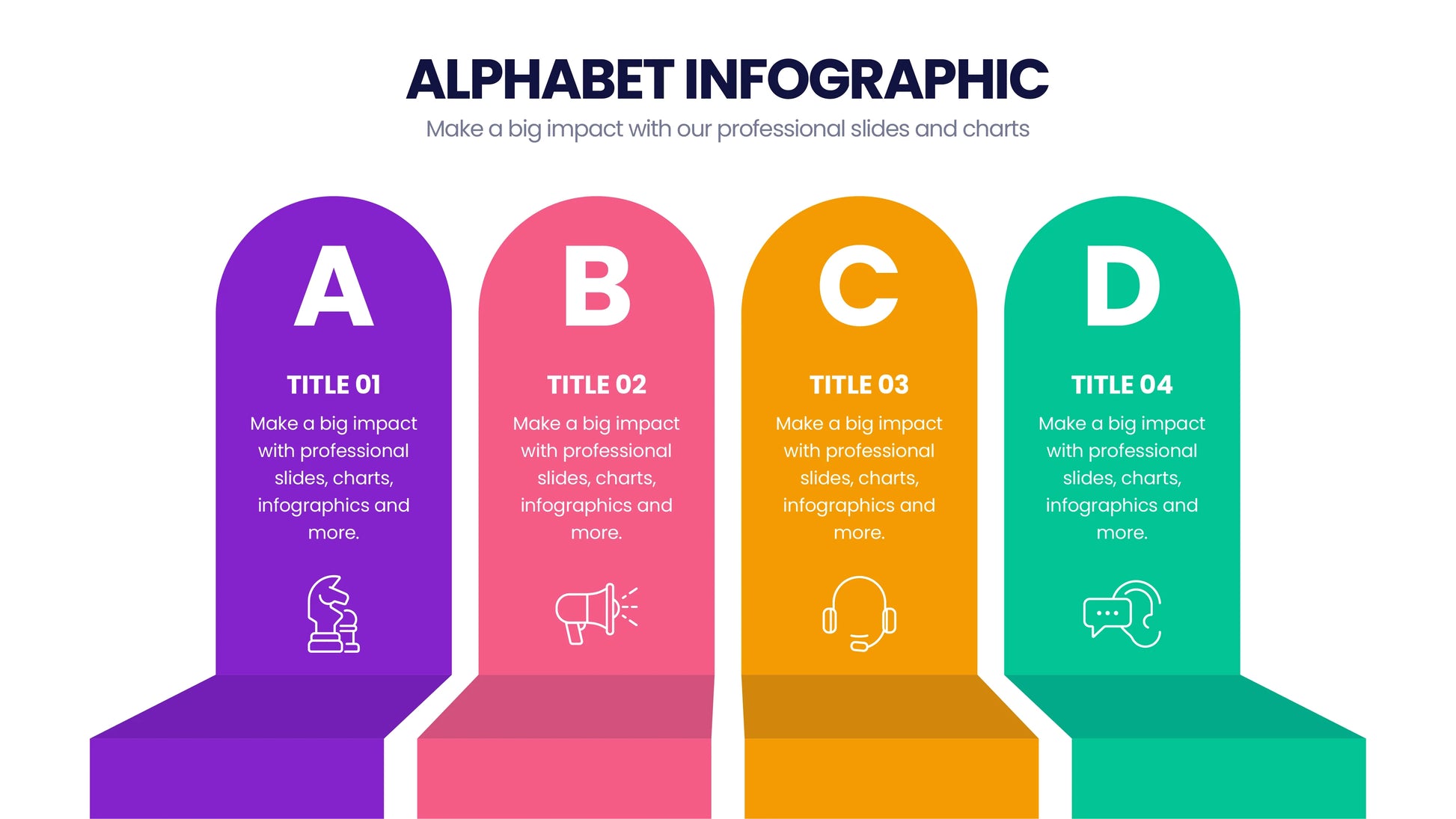 ALPHABET INFOGRAPHIC

Make a big impact with our professional slides and charts

A

TITLE 01

Make a big impact with professional slides, charts, infographics and more.

B

TITLE 02

Make a big impact with professional slides, charts, infographics and more.

C

TITLE 03

Make a big impact with professional slides, charts, infographics and more.

D

TITLE 04

Make a big impact with professional slides, charts, infographics and more.