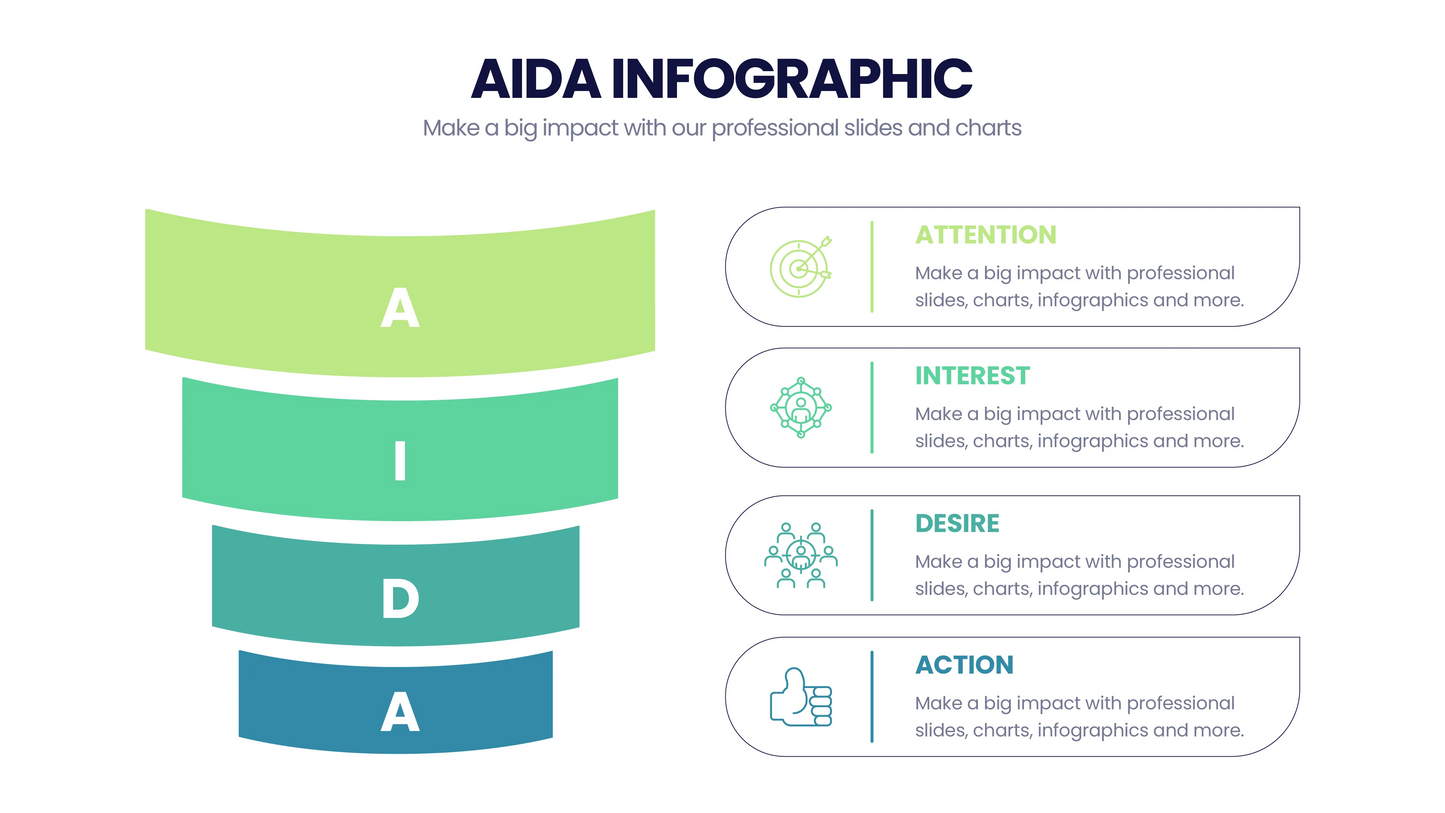 AIDA INFOGRAPHIC
Make a big impact with our professional slides and charts

A

I

D

A

ATTENTION
Make a big impact with professional slides, charts, infographics and more.

INTEREST
Make a big impact with professional slides, charts, infographics and more.

DESIRE
Make a big impact with professional slides, charts, infographics and more.

ACTION
Make a big impact with professional slides, charts, infographics and more.