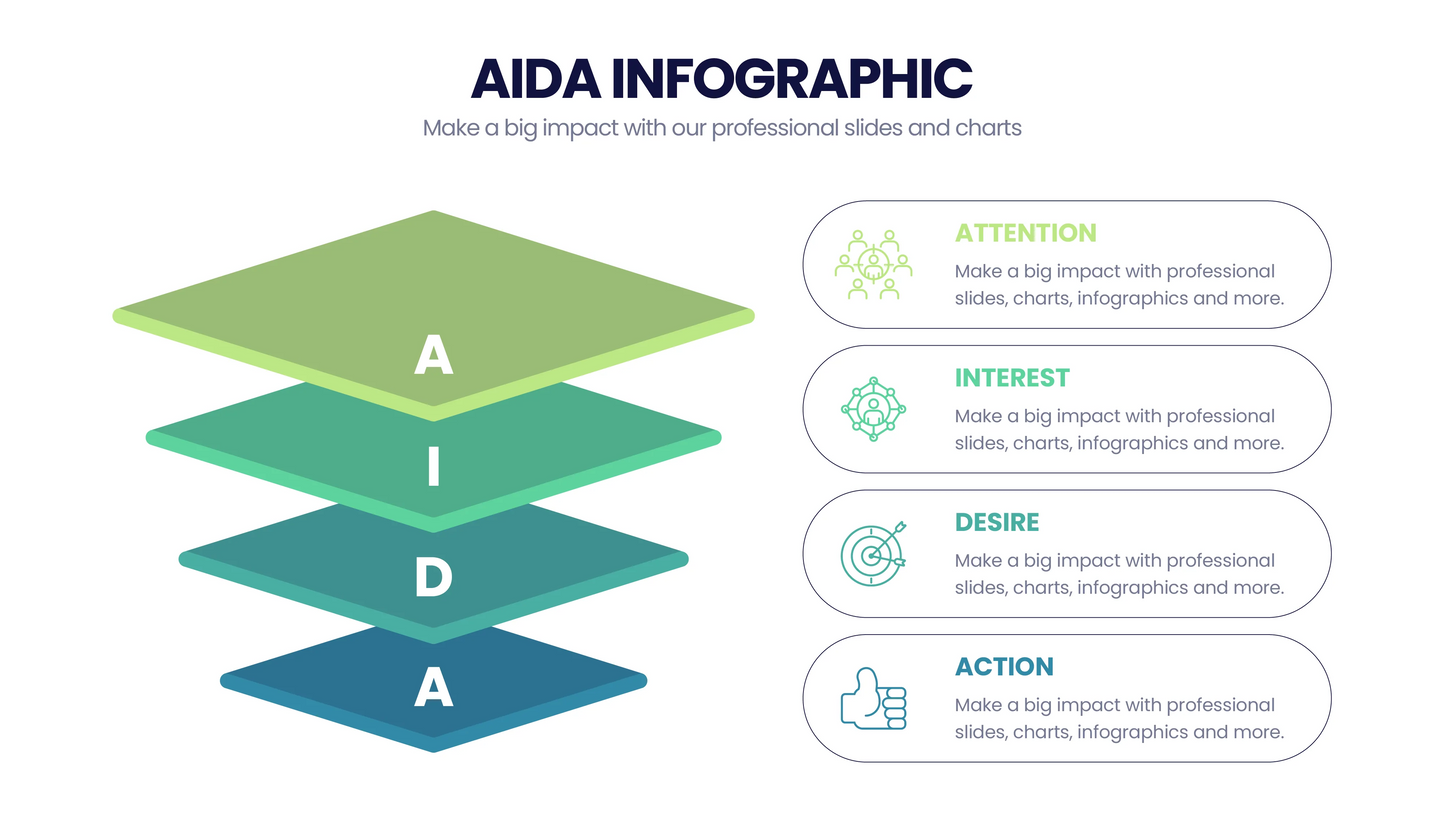 AIDA INFOGRAPHIC

Make a big impact with our professional slides and charts

A

I

D

A

ATTENTION

Make a big impact with professional slides, charts, infographics and more.

INTEREST

Make a big impact with professional slides, charts, infographics and more.

DESIRE

Make a big impact with professional slides, charts, infographics and more.

ACTION

Make a big impact with professional slides, charts, infographics and more.