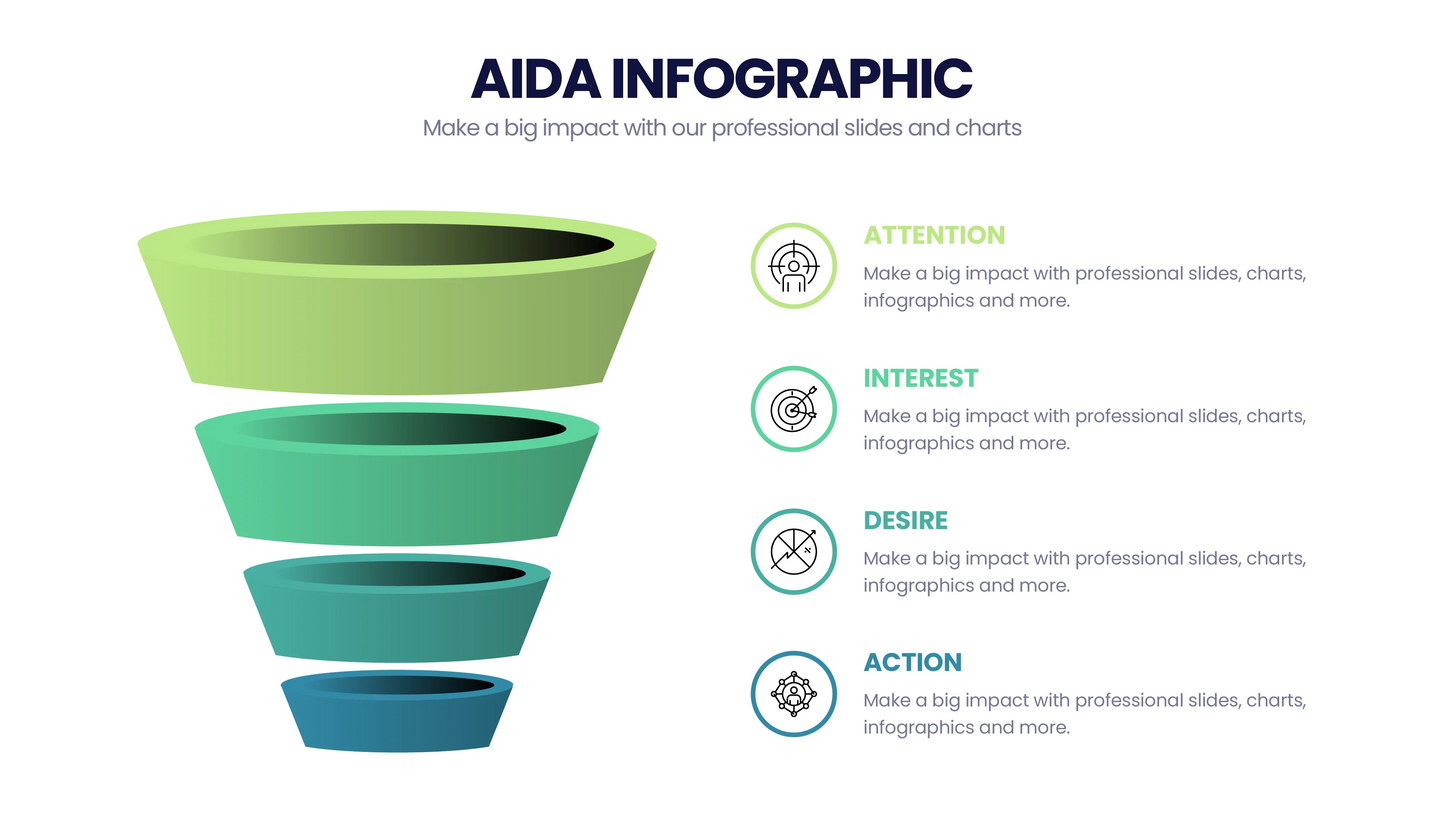 AIDA INFOGRAPHIC
Make a big impact with our professional slides and charts

ATTENTION
Make a big impact with professional slides, charts, infographics and more.

INTEREST
Make a big impact with professional slides, charts, infographics and more.

DESIRE
Make a big impact with professional slides, charts, infographics and more.

ACTION
Make a big impact with professional slides, charts, infographics and more.