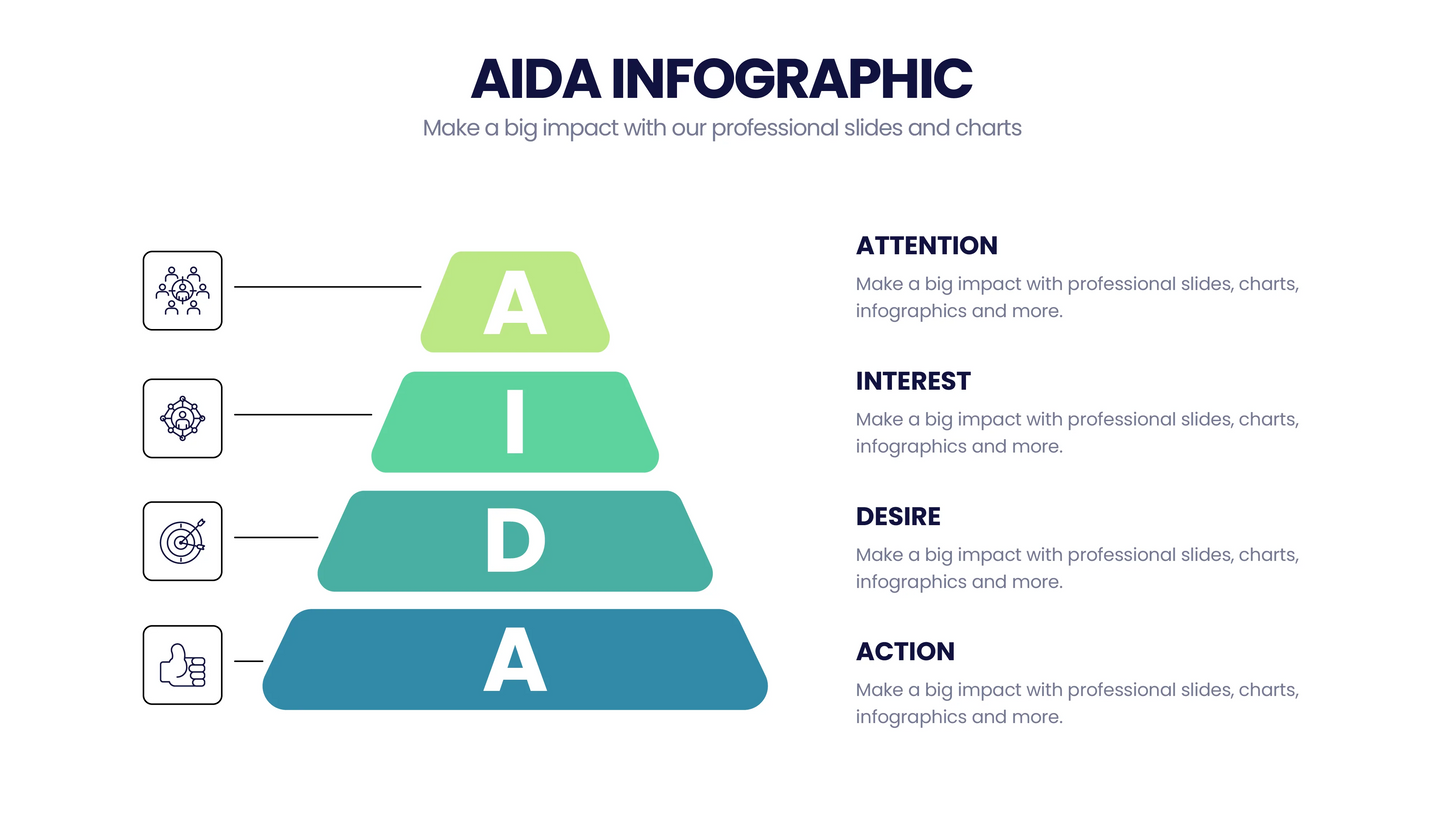 AIDA INFOGRAPHIC
Make a big impact with our professional slides and charts

A
I
D
A

ATTENTION
Make a big impact with professional slides, charts, infographics and more.

INTEREST
Make a big impact with professional slides, charts, infographics and more.

DESIRE
Make a big impact with professional slides, charts, infographics and more.

ACTION
Make a big impact with professional slides, charts, infographics and more.