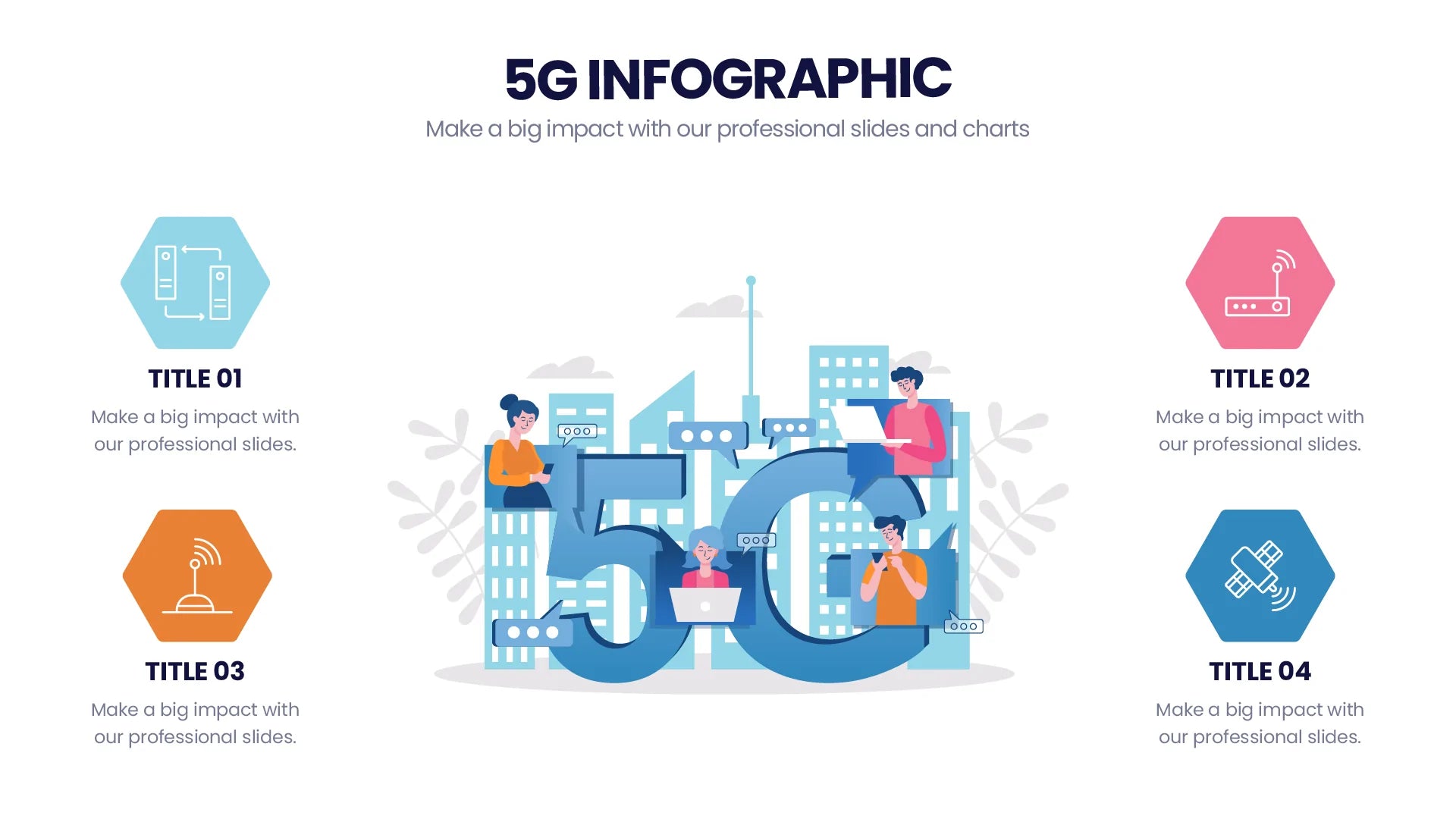 5G INFOGRAPHIC

Make a big impact with our professional slides and charts

TITLE 01

Make a big impact with our professional slides.

TITLE 03

Make a big impact with our professional slides.

5G

TITLE 02

Make a big impact with our professional slides.

TITLE 04

Make a big impact with our professional slides.