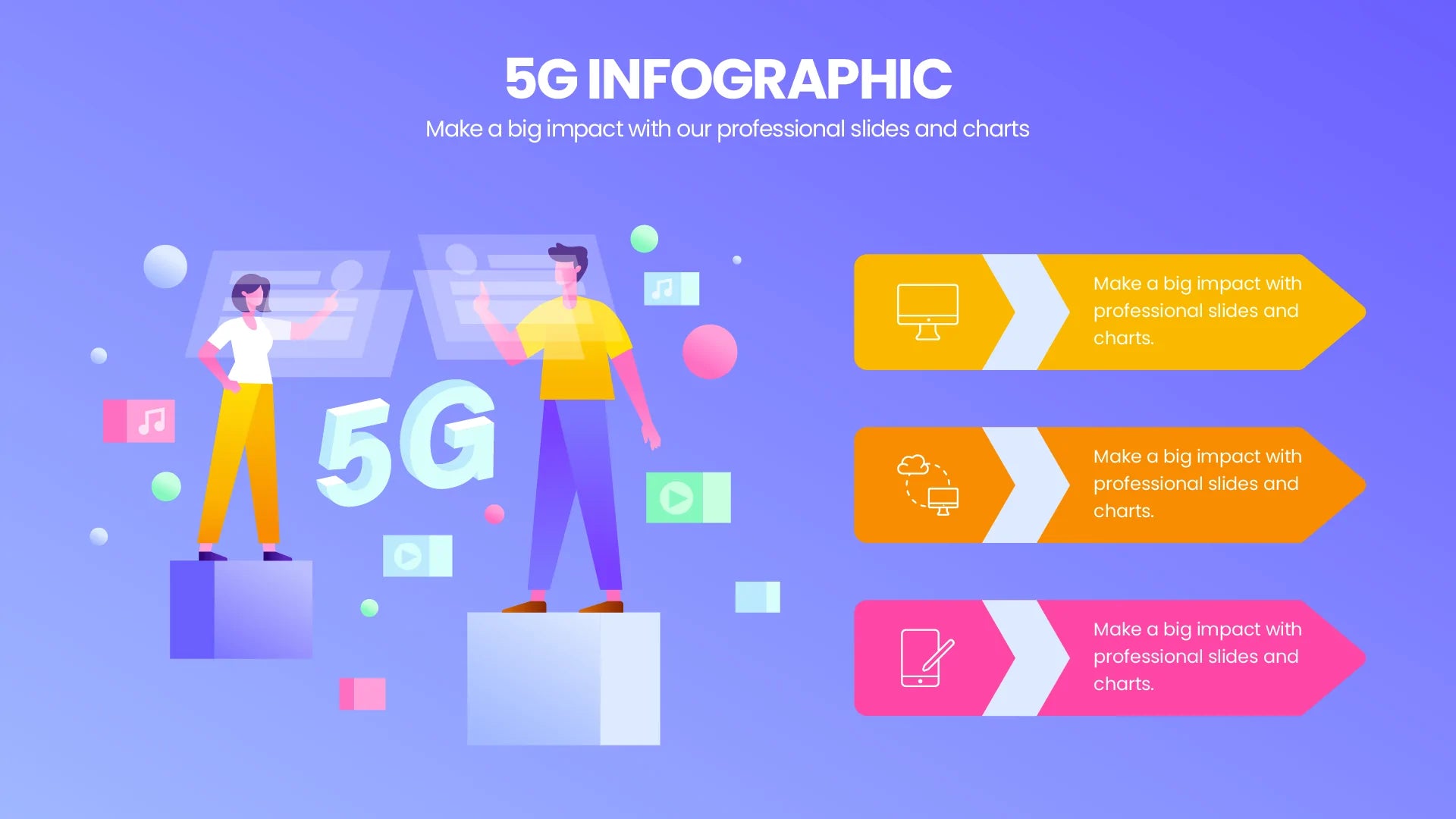 5G INFOGRAPHIC

Make a big impact with our professional slides and charts

5G

Make a big impact with professional slides and charts.

Make a big impact with professional slides and charts.

Make a big impact with professional slides and charts.